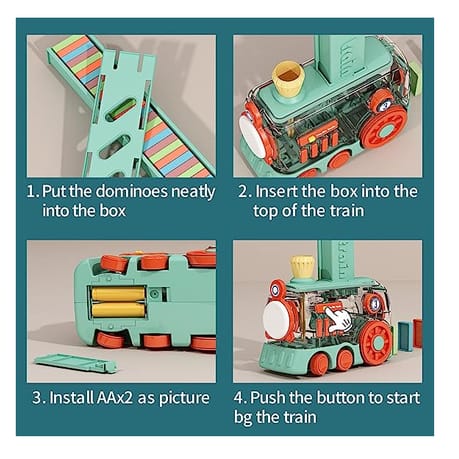 1. Put the dominoes neatly into the box

2. Insert the box into the top of the train

3. Install AAx2 as picture

4. Push the button to start bg the train